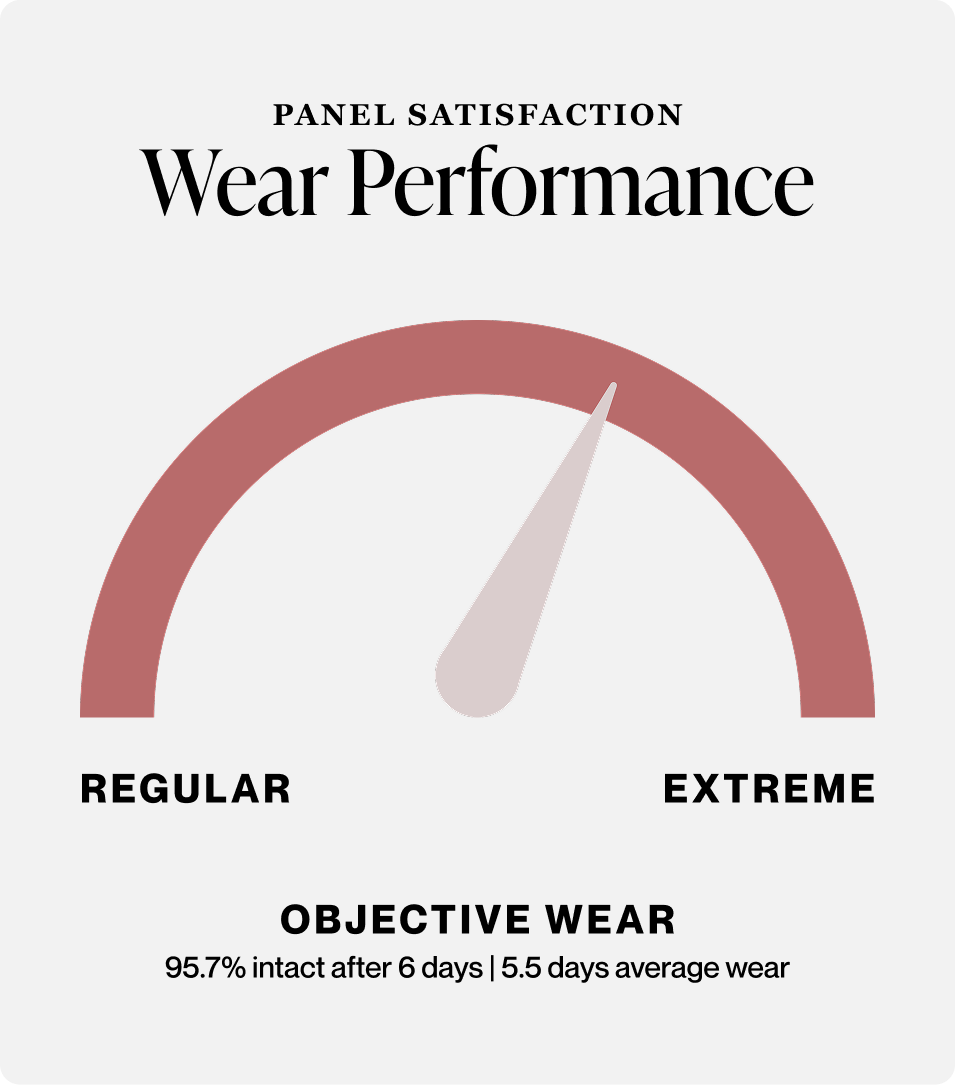 PANEL SATISFACTION
Wear Performance

REGULAR
EXTREME

OBJECTIVE WEAR
95.7% intact after 6 days | 5.5 days average wear