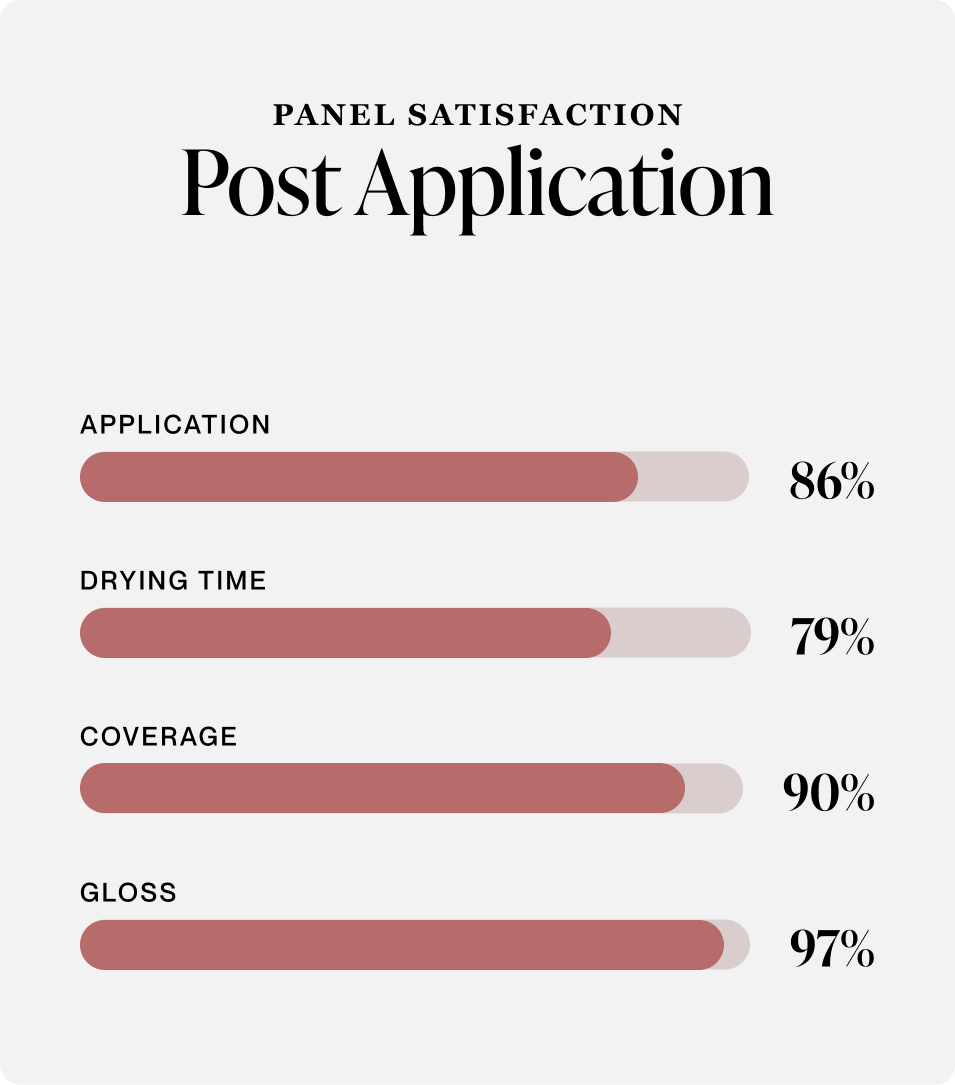 PANEL SATISFACTION
Post Application

APPLICATION
86%

DRYING TIME
79%

COVERAGE
90%

GLOSS
97%