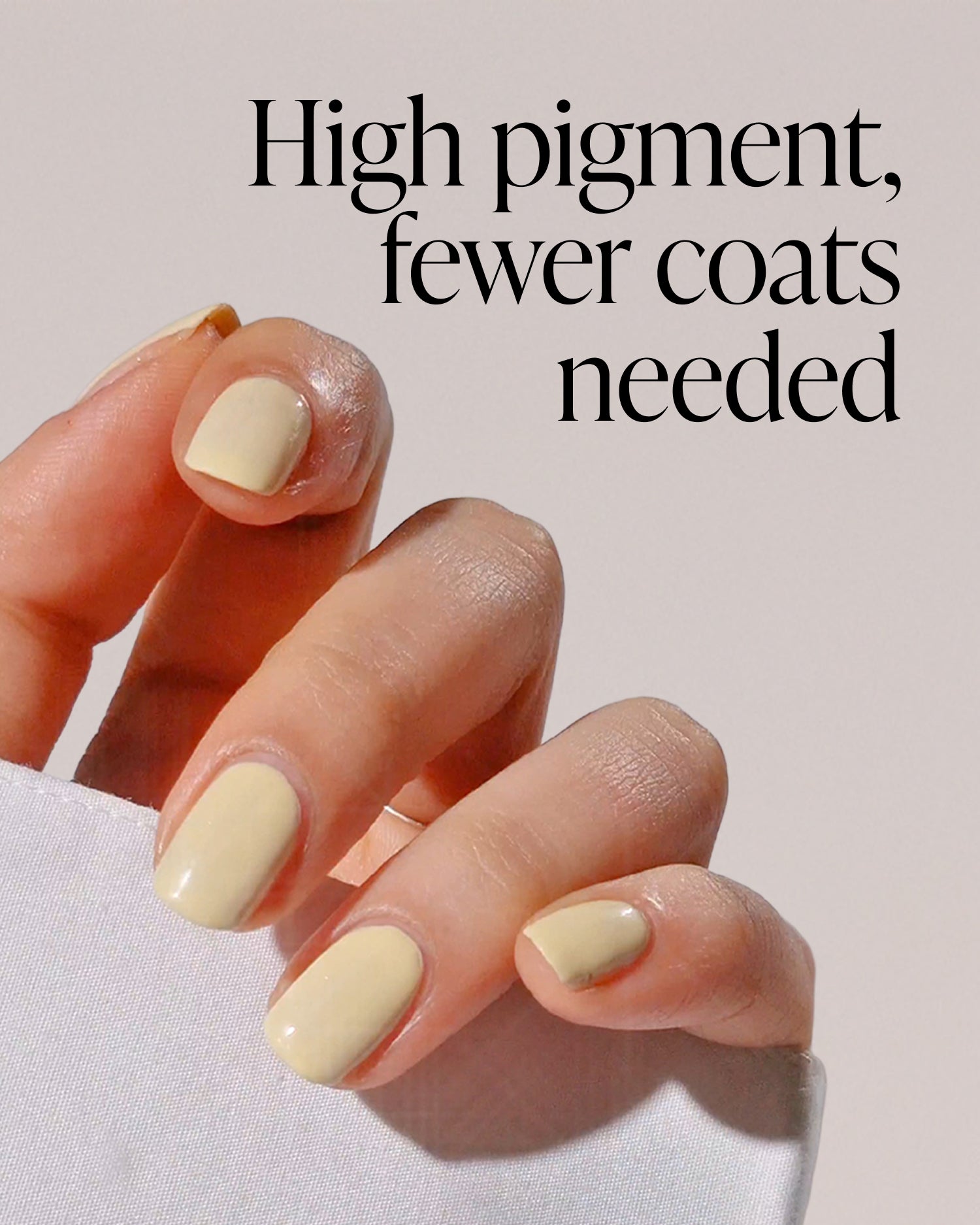 High pigment, fewer coats needed