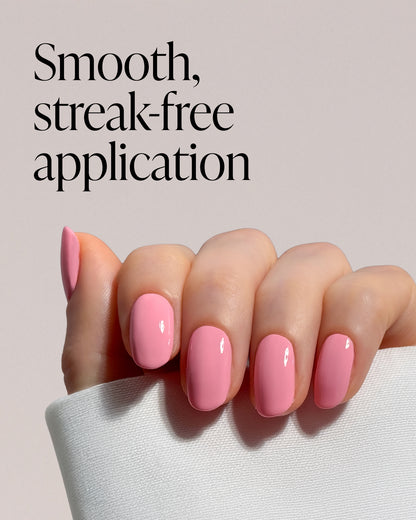 Smooth, streak-free application